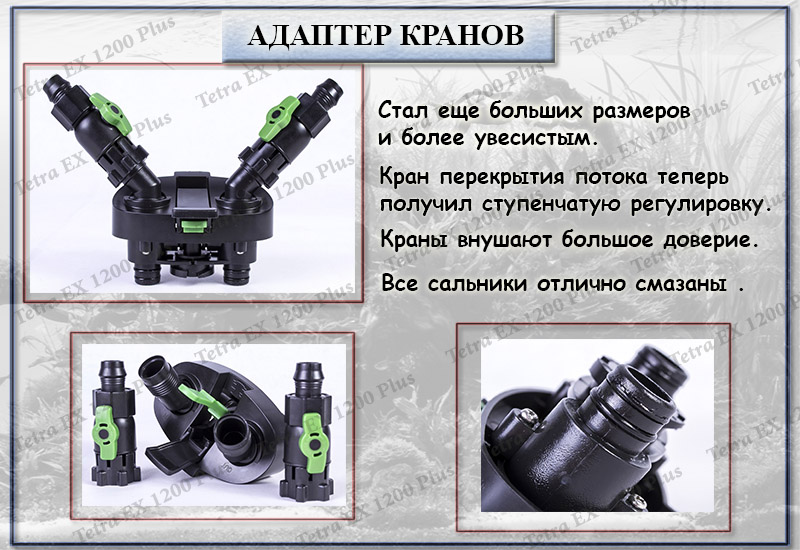 АДАПТЕР КРАНОВ

Стал еще больших размеров и более увесистым.

Кран перекрытия потока теперь получил ступенчатую регулировку.

Краны внушают большое доверие.

Все сальники отлично смазаны .

Tetra EX 1200 Plus