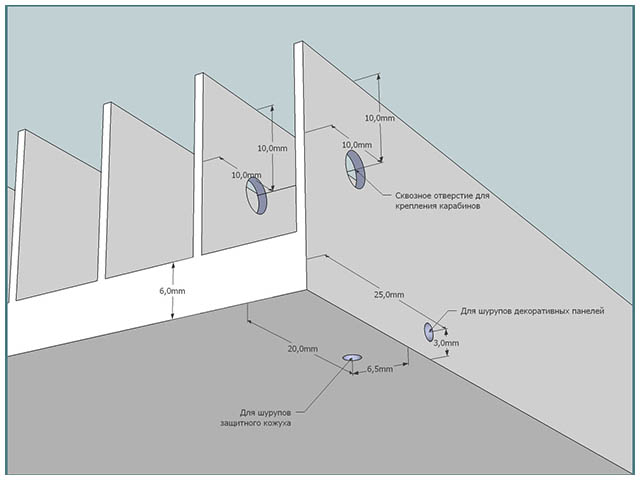 10,0mm

10,0mm

10,0mm

10,0mm

Сквозное отверстие для крепления карабинов

6,0mm

25,0mm

Для шурупов декоративных панелей

3,0mm

20,0mm

6,5mm

Для шурупов защитного кожуха