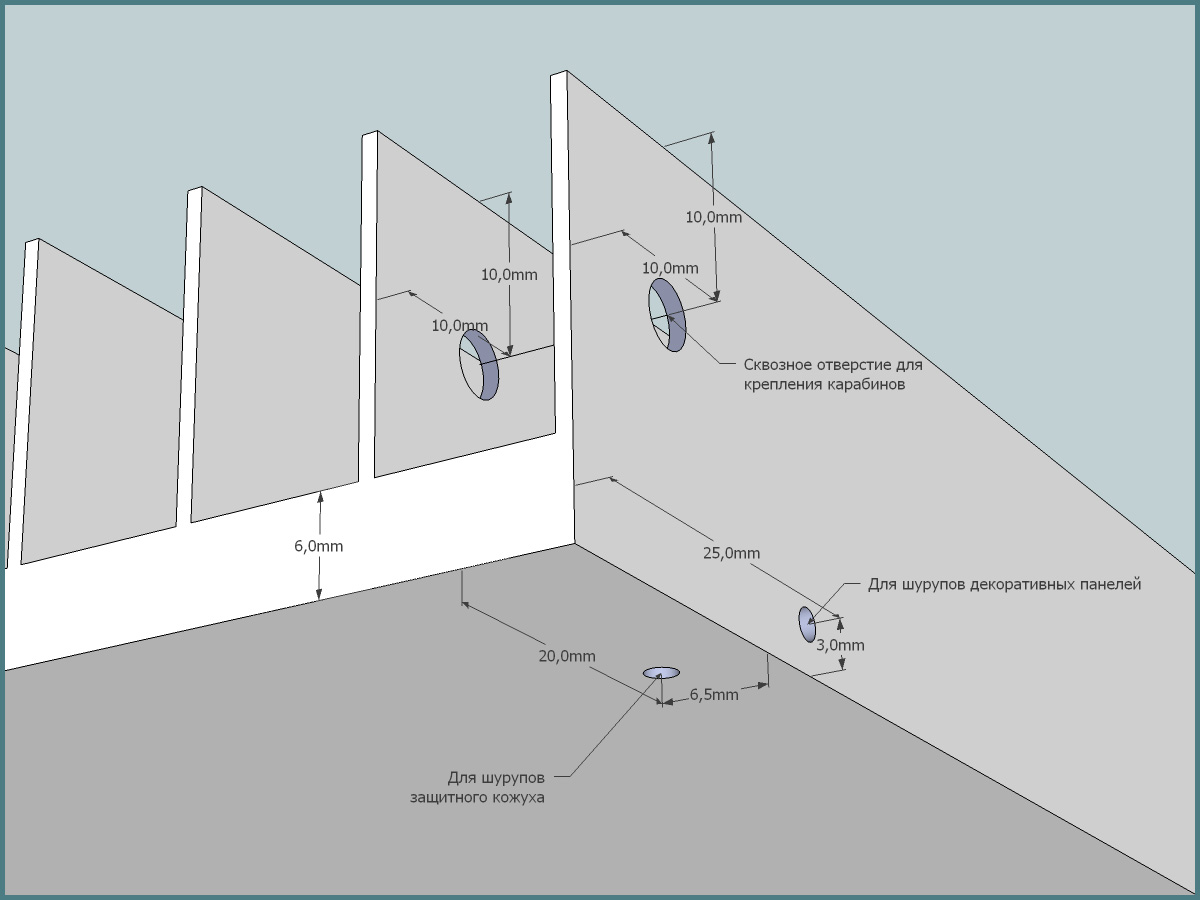 10,0mm

10,0mm

10,0mm

10,0mm

Сквозное отверстие для крепления карабинов

6,0mm

25,0mm

Для шурупов декоративных панелей

3,0mm

20,0mm

6,5mm

Для шурупов защитного кожуха