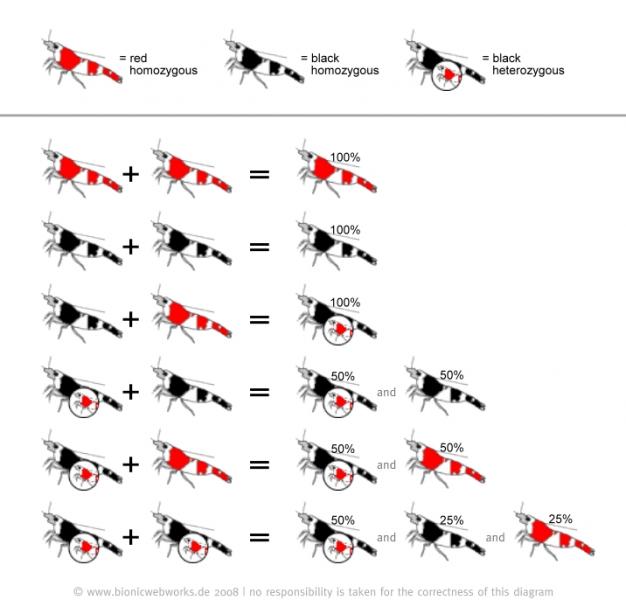 = red homozygous

= black homozygous

= black heterozygous

+ = 100%

+ = 100%

+ = 100%

+ = 50% and 50%

+ = 50% and 50%

+ = 50% and 25% and 25%

© www.bionicwebworks.de 2008 | no responsibility is taken for the correctness of this diagram